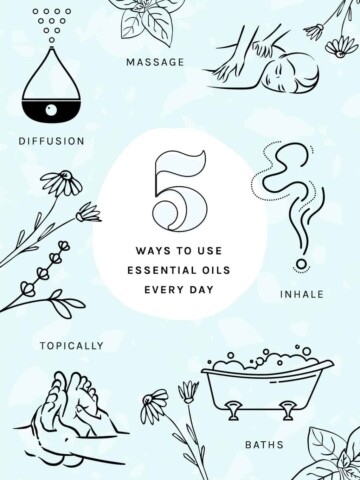 MASSAGE

DIFFUSION

5

WAYS TO USE ESSENTIAL OILS EVERY DAY

INHALE

TOPICALLY

BATHS